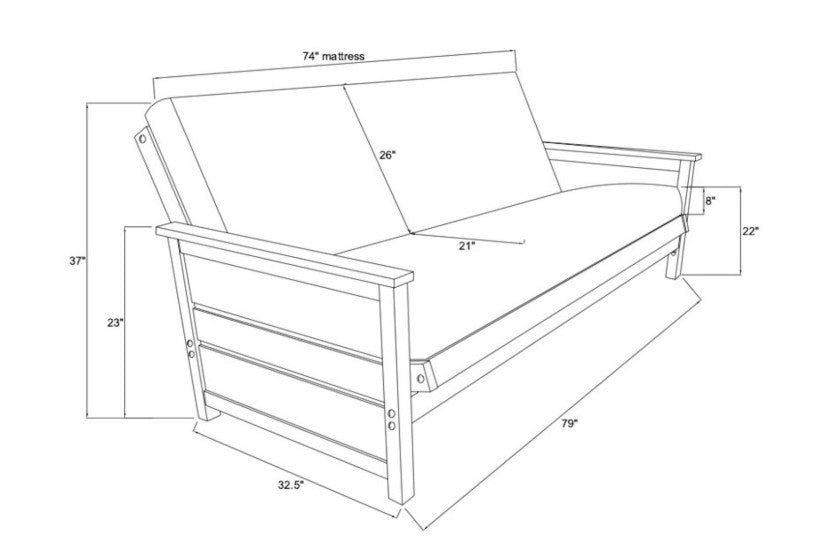 74" mattress

26"

8"

22"

21"

37"

23"

79"

32.5"